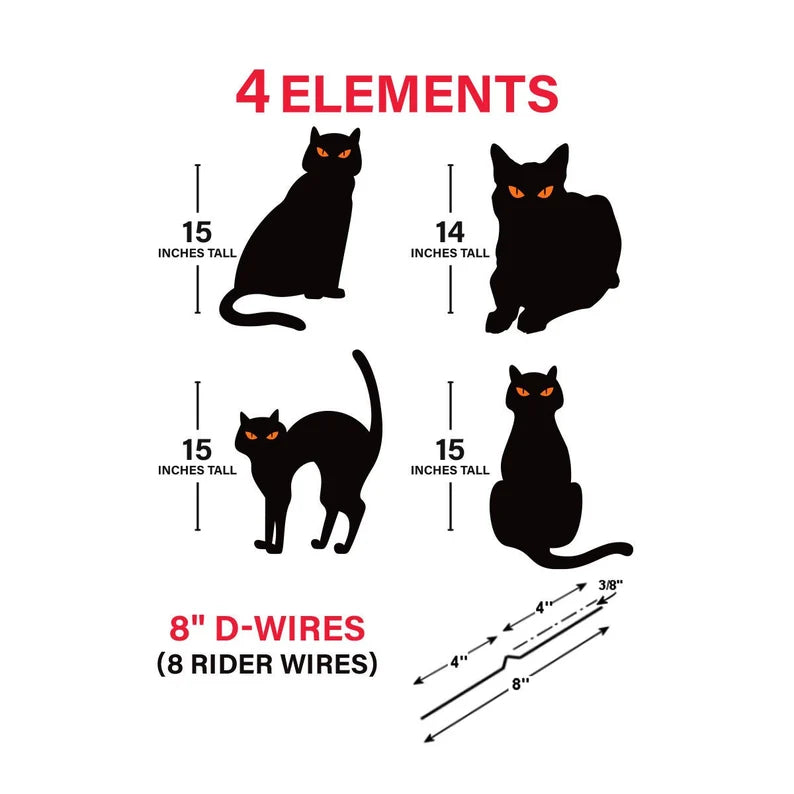 4 ELEMENTS

15
INCHES TALL

14
INCHES TALL

15
INCHES TALL

15
INCHES TALL

8" D-WIRES
(8 RIDER WIRES)

3/8"
4"
4"
8"